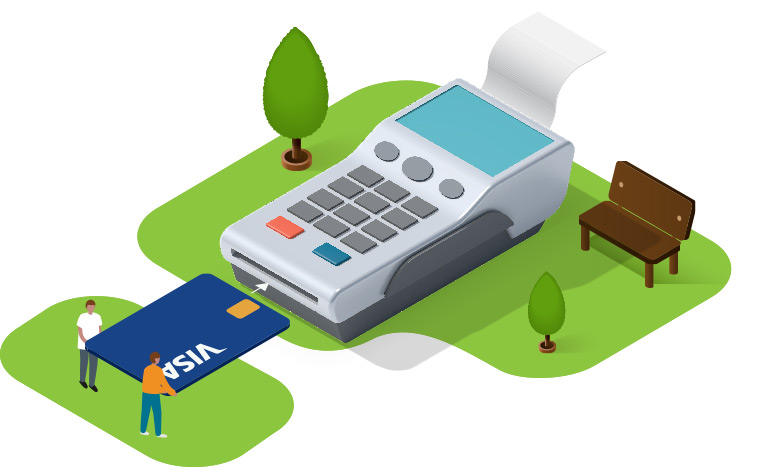 VISA