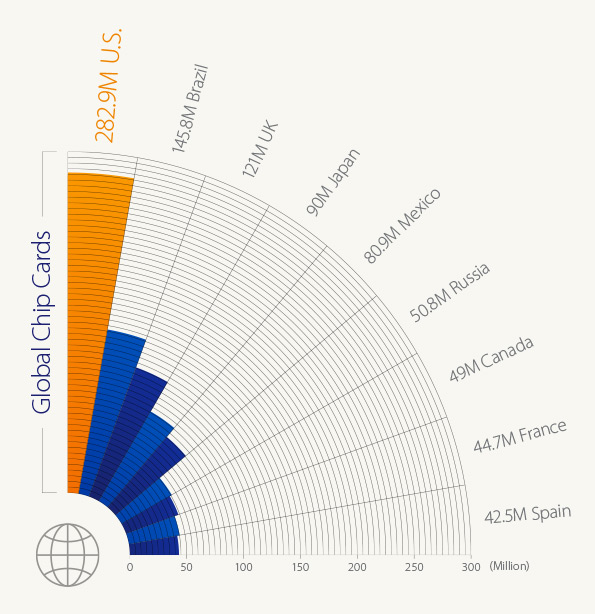 Global Chip Cards

282.9M U.S.
145.8M Brazil
121M UK
90M Japan
80.9M Mexico
50.8M Russia
49M Canada
44.7M France
42.5M Spain

0 50 100 150 200 250 300 (Million)