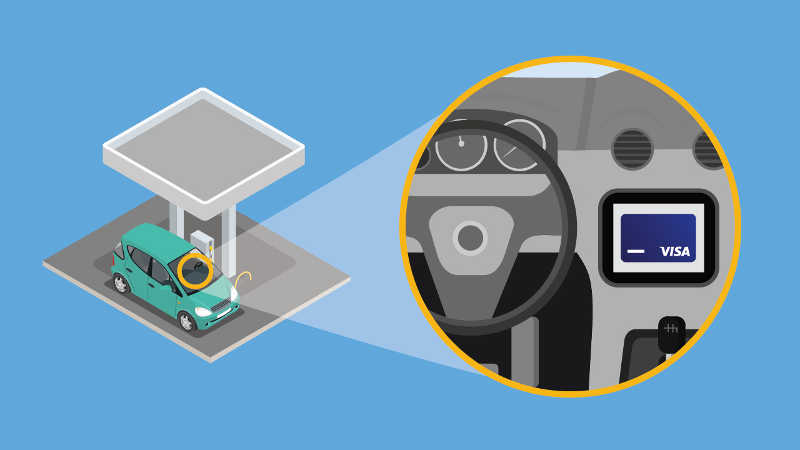 VISA